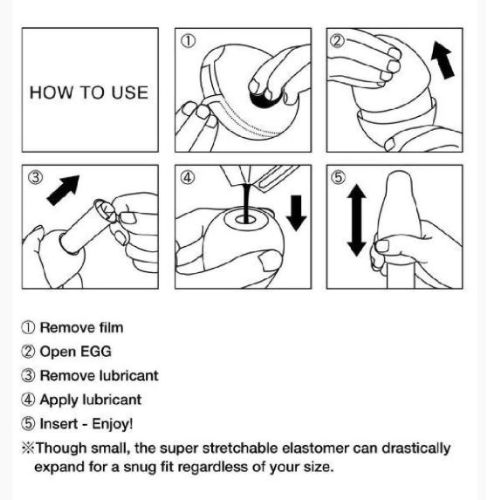 HOW TO USE

①

②

③

④

⑤

① Remove film
② Open EGG
③ Remove lubricant
④ Apply lubricant
⑤ Insert - Enjoy!
※Though small, the super stretchable elastomer can drastically expand for a snug fit regardless of your size.